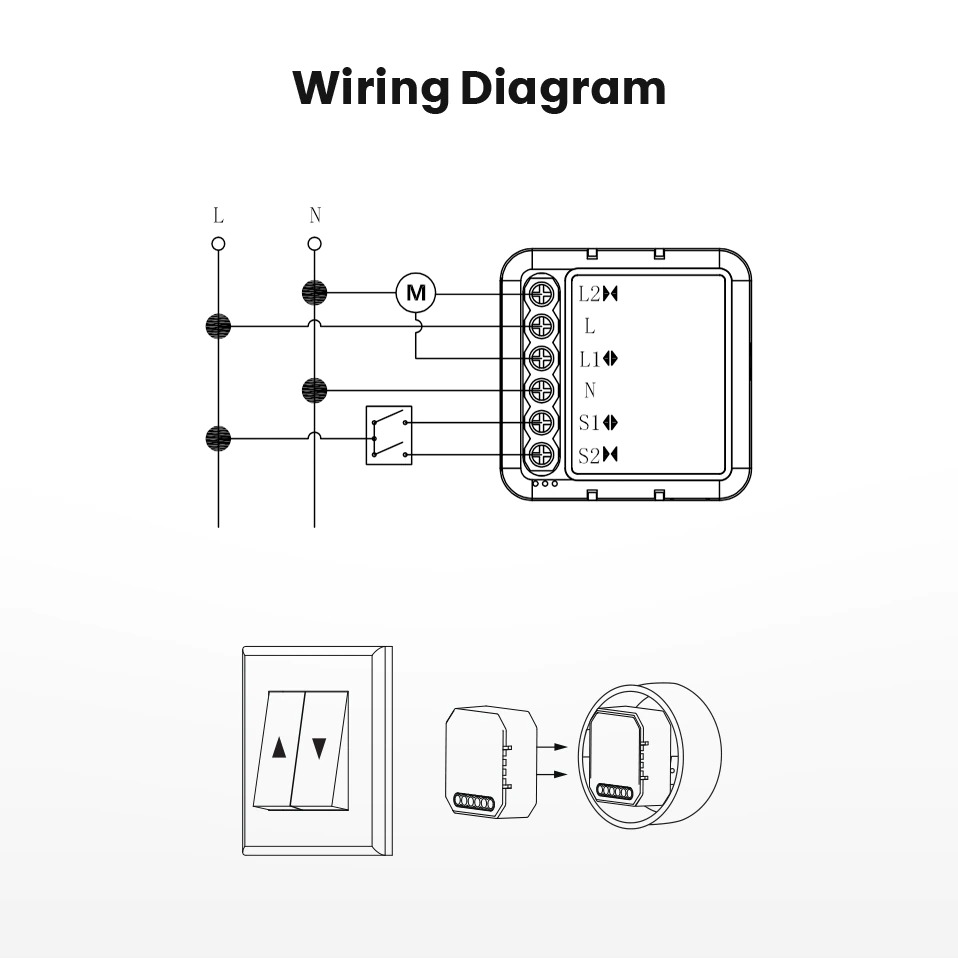 Wiring Diagram

L
N
M
L2
L
L1
N
S1
S2