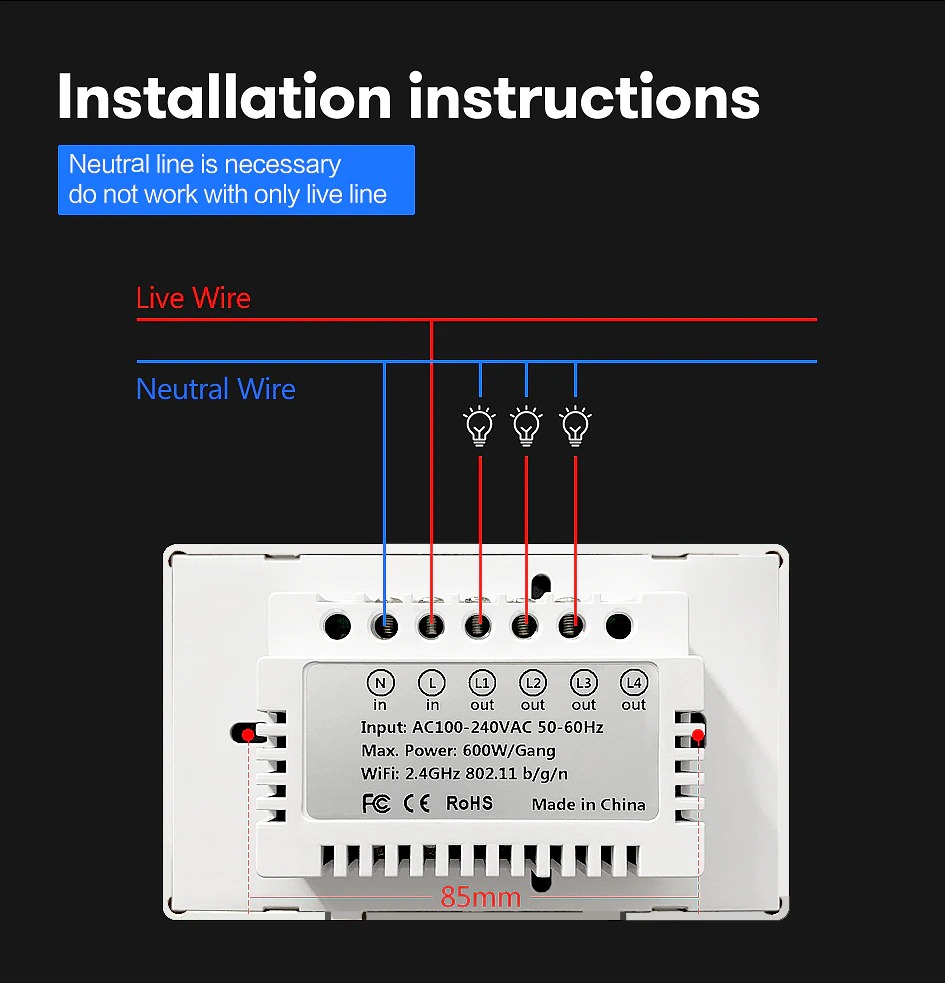 Installation instructions

Neutral line is necessary
do not work with only live line

Live Wire

Neutral Wire

N in L in L1 out L2 out L3 out L4 out

Input: AC100-240VAC 50-60Hz
Max. Power: 600W/Gang
WiFi: 2.4GHz 802.11 b/g/n
FC CE RoHS Made in China

85mm