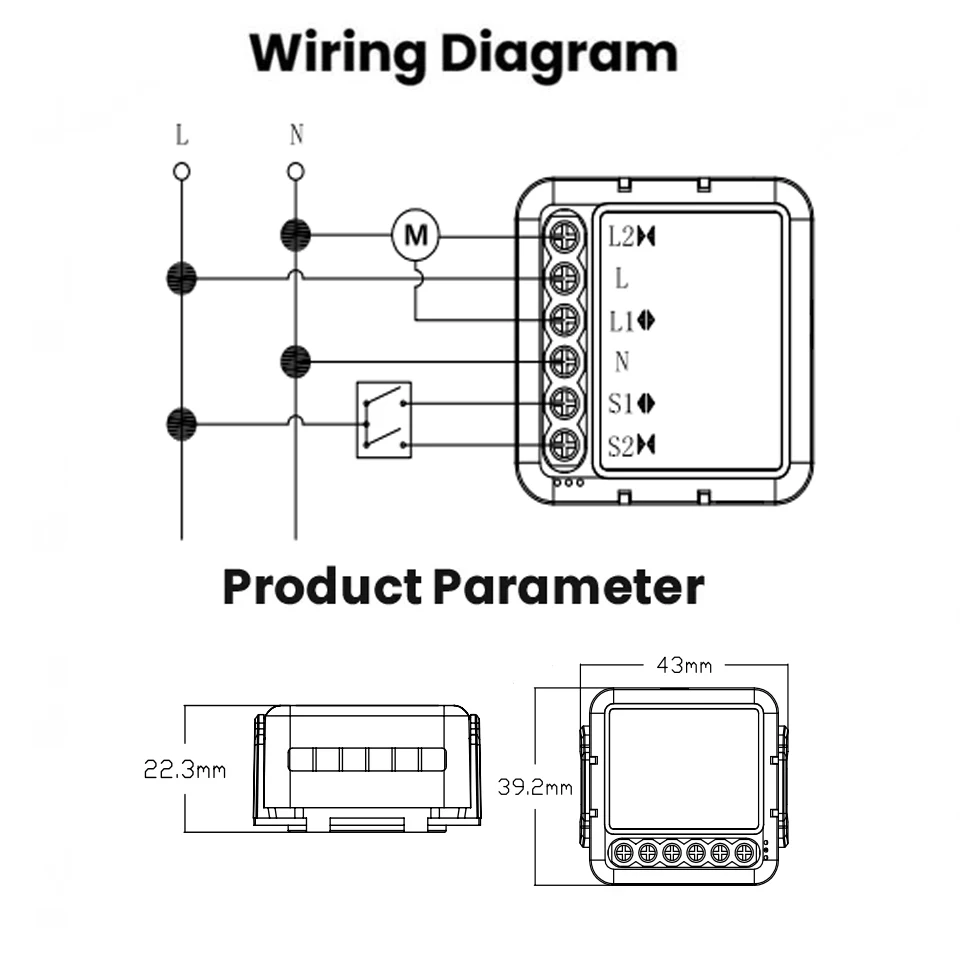 Wiring Diagram

L

N

M

L2

L

L1

N

S1

S2

Product Parameter

22.3mm

43mm

39.2mm